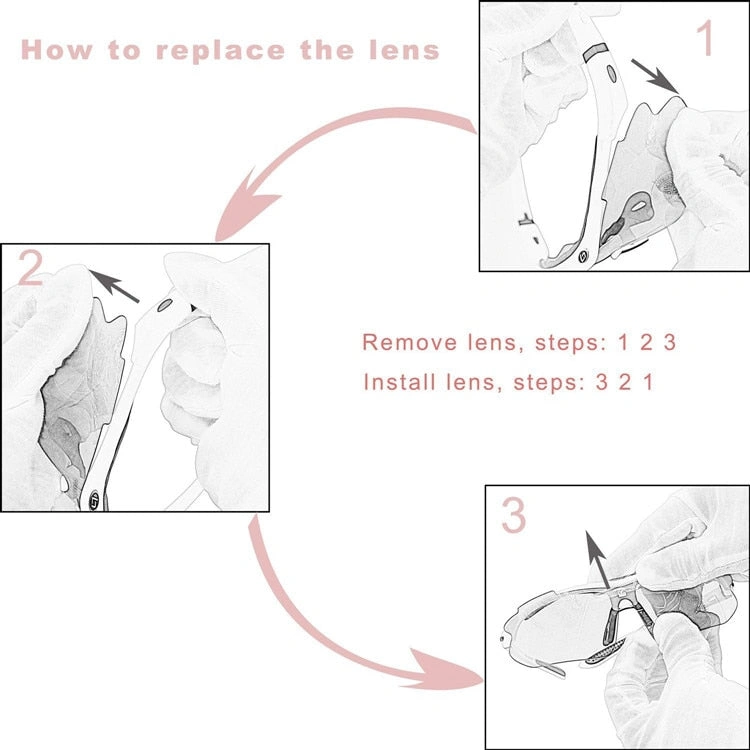 How to replace the lens

1

2

Remove lens, steps: 1 2 3

Install lens, steps: 3 2 1

3